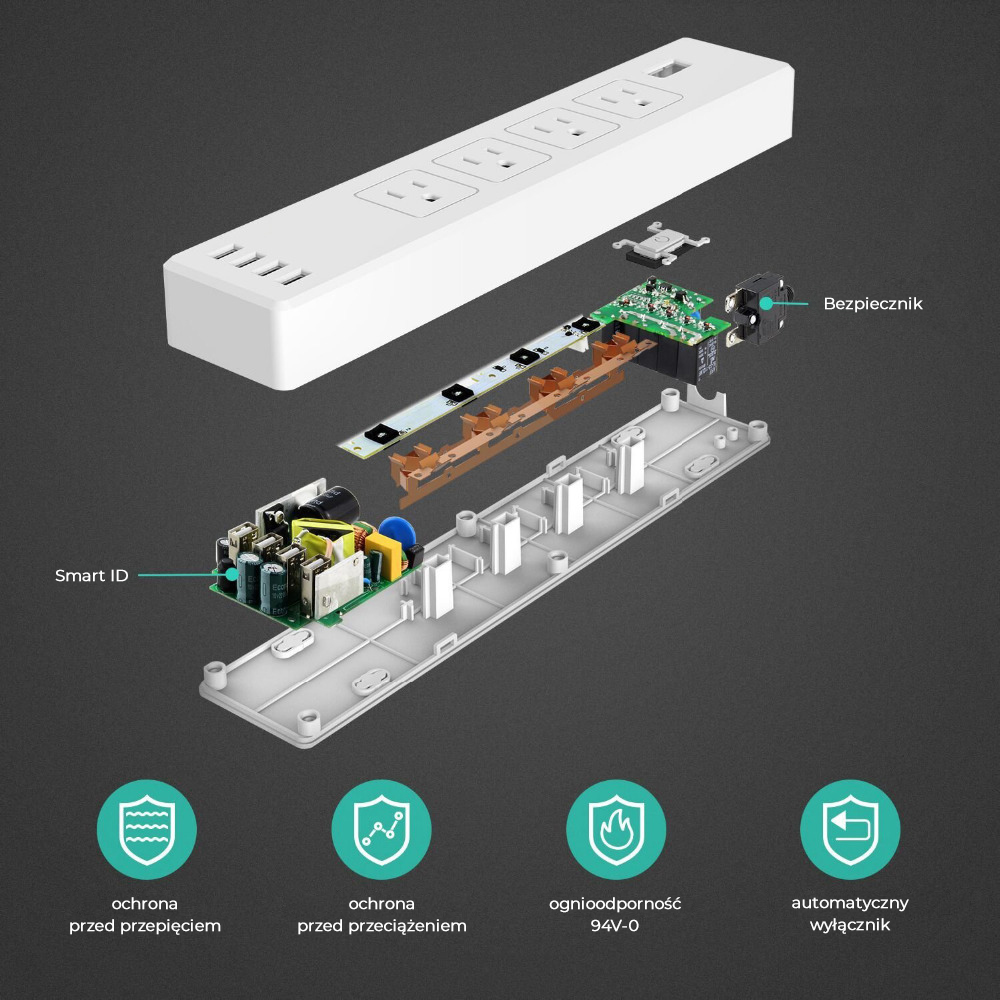 Bezpiecznik

Smart ID

ochrona
przed przepięciem

ochrona
przed przeciążeniem

ognioodporność
94V-0

automatyczny
wyłącznik